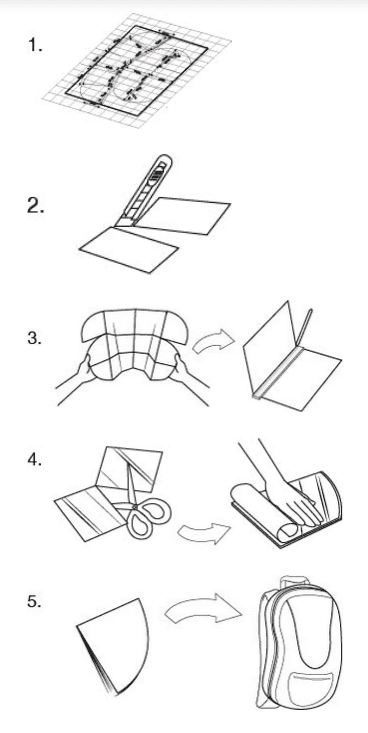 1.

2.

3.

4.

5.